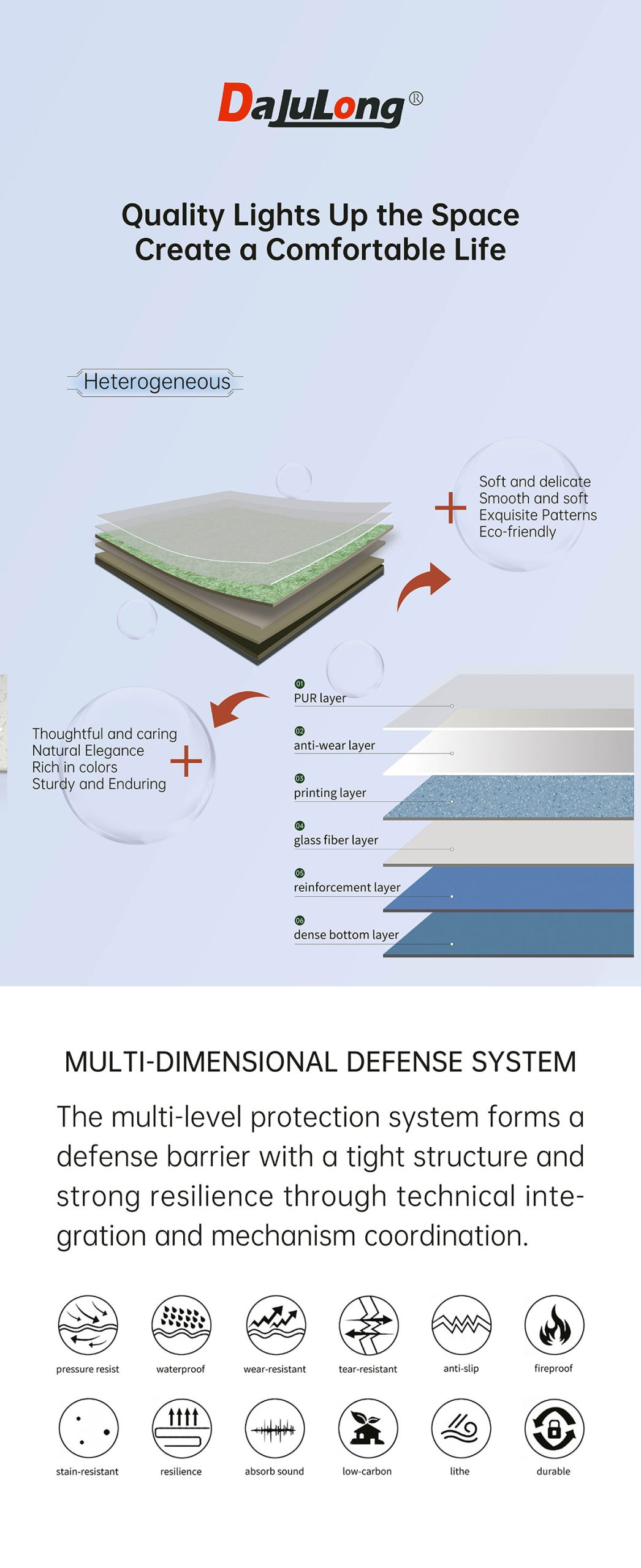 DaJuLong®

Quality Lights Up the Space
Create a Comfortable Life

Heterogeneous

Soft and delicate
Smooth and soft
Exquisite Patterns
Eco-friendly

Thoughtful and caring
Natural Elegance
Rich in colors
Sturdy and Enduring

01 PUR layer
02 anti-wear layer
03 printing layer
04 glass fiber layer
05 reinforcement layer
06 dense bottom layer

MULTI-DIMENSIONAL DEFENSE SYSTEM

The multi-level protection system forms a defense barrier with a tight structure and strong resilience through technical integration and mechanism coordination.

pressure resist
waterproof
wear-resistant
tear-resistant
anti-slip
fireproof
stain-resistant
resilience
absorb sound
low-carbon
lithe
durable